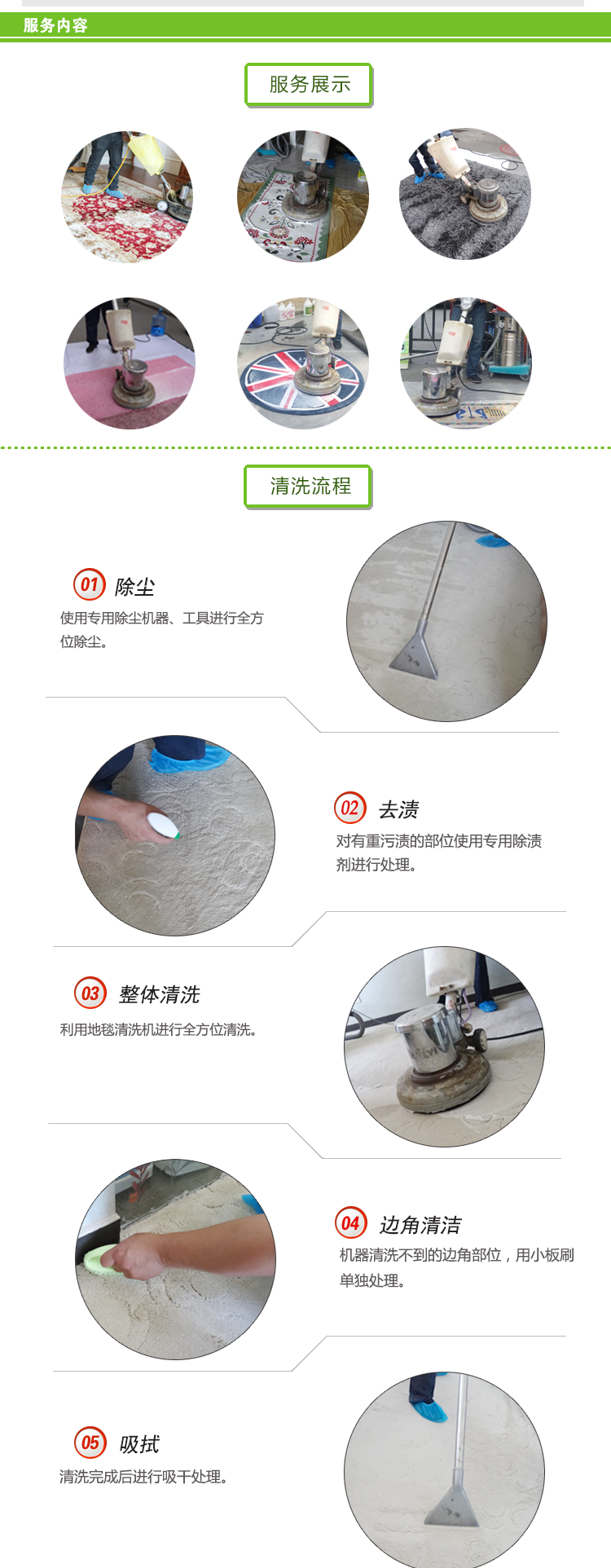 服务内容

服务展示

清洗流程

01 除尘
使用专用除尘机器、工具进行全方位除尘。

02 去渍
对有重污渍的部位使用专用除渍剂进行处理。

03 整体清洗
利用地毯清洗机进行全方位清洗。

04 边角清洁
机器清洗不到的边角部位，用小板刷单独处理。

05 吸拭
清洗完成后进行吸干处理。